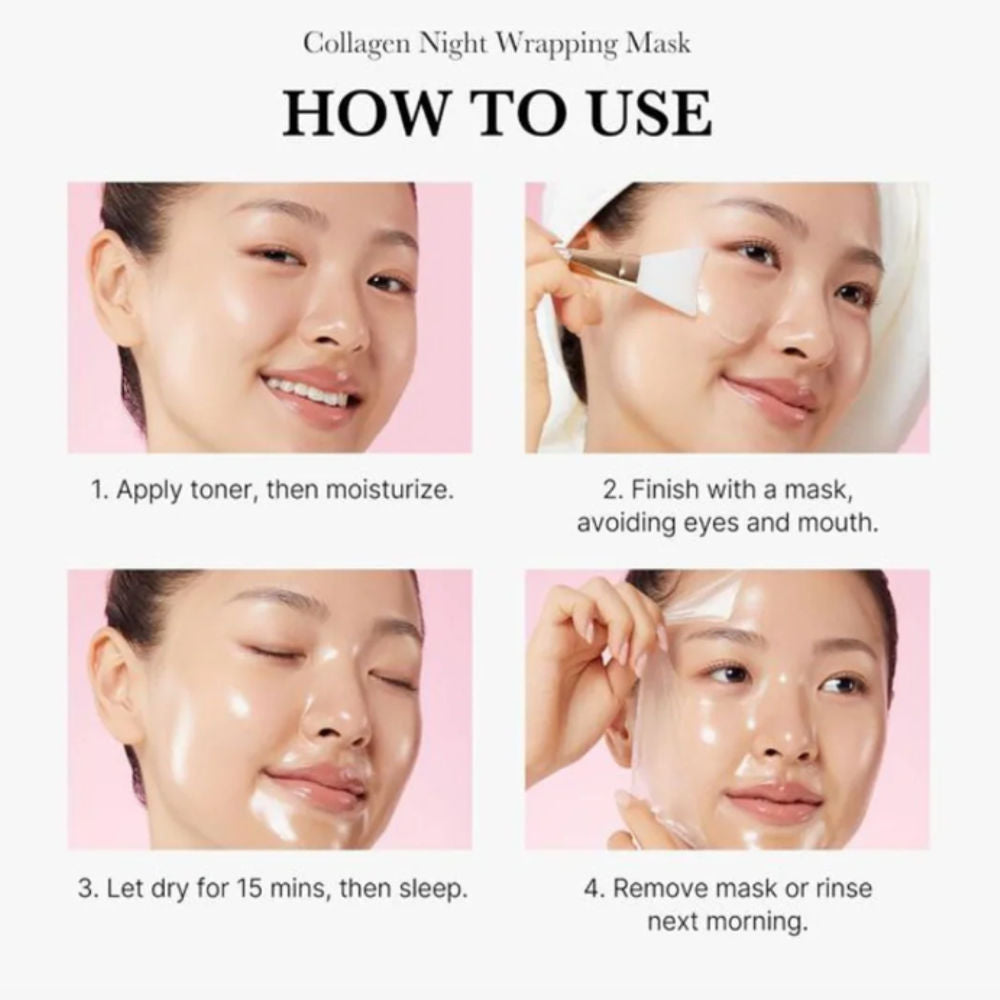 Collagen Night Wrapping Mask

HOW TO USE

1. Apply toner, then moisturize.

2. Finish with a mask, avoiding eyes and mouth.

3. Let dry for 15 mins, then sleep.

4. Remove mask or rinse next morning.